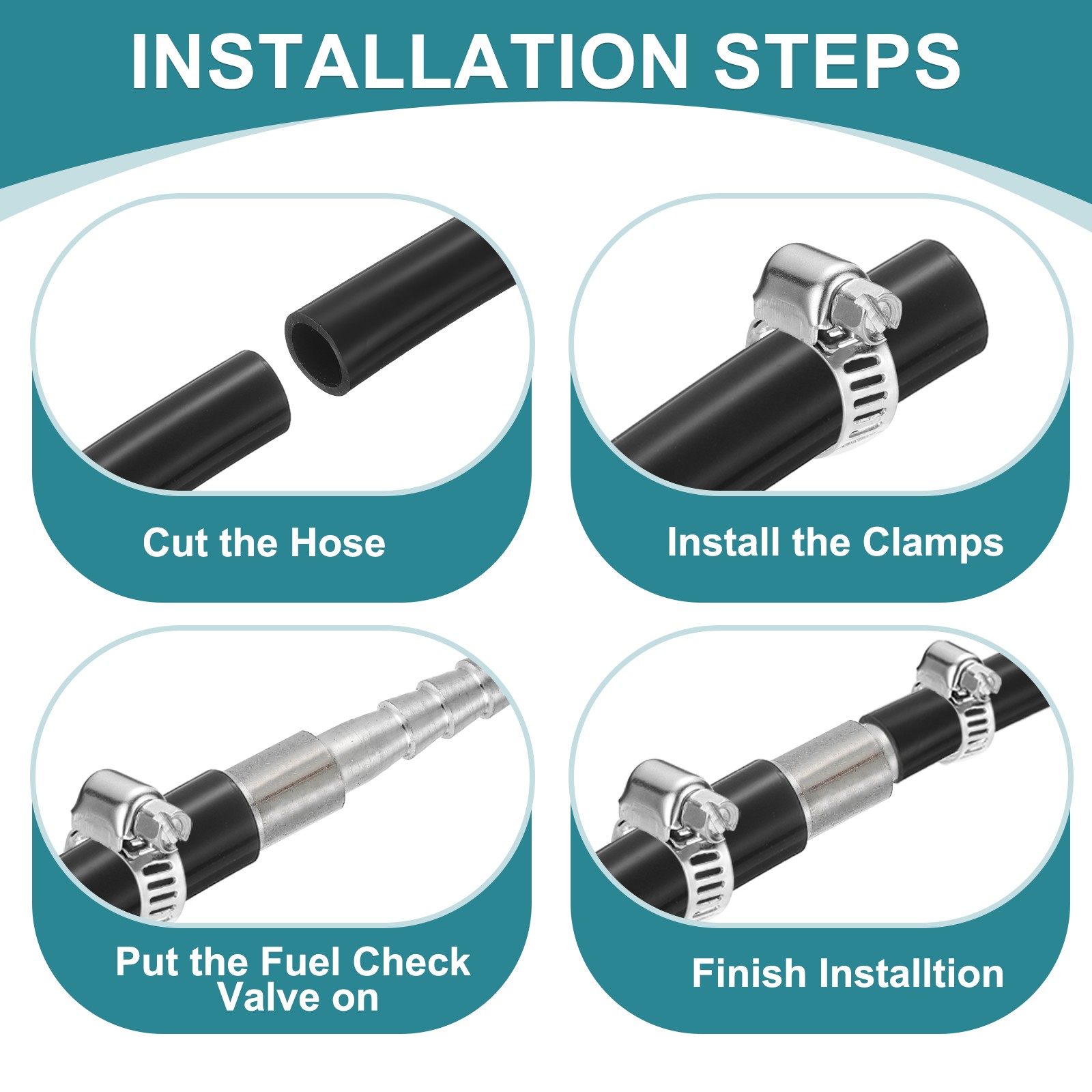 INSTALLATION STEPS

Cut the Hose

Install the Clamps

Put the Fuel Check Valve on

Finish Installtion