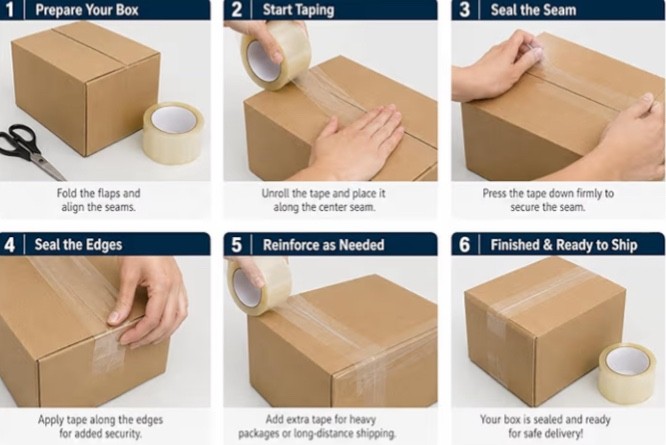 1 Prepare Your Box

Fold the flaps and align the seams.

2 Start Taping

Unroll the tape and place it along the center seam.

3 Seal the Seam

Press the tape down firmly to secure the seam.

4 Seal the Edges

Apply tape along the edges for added security.

5 Reinforce as Needed

Add extra tape for heavy packages or long-distance shipping.

6 Finished & Ready to Ship

Your box is sealed and ready for safe delivery!