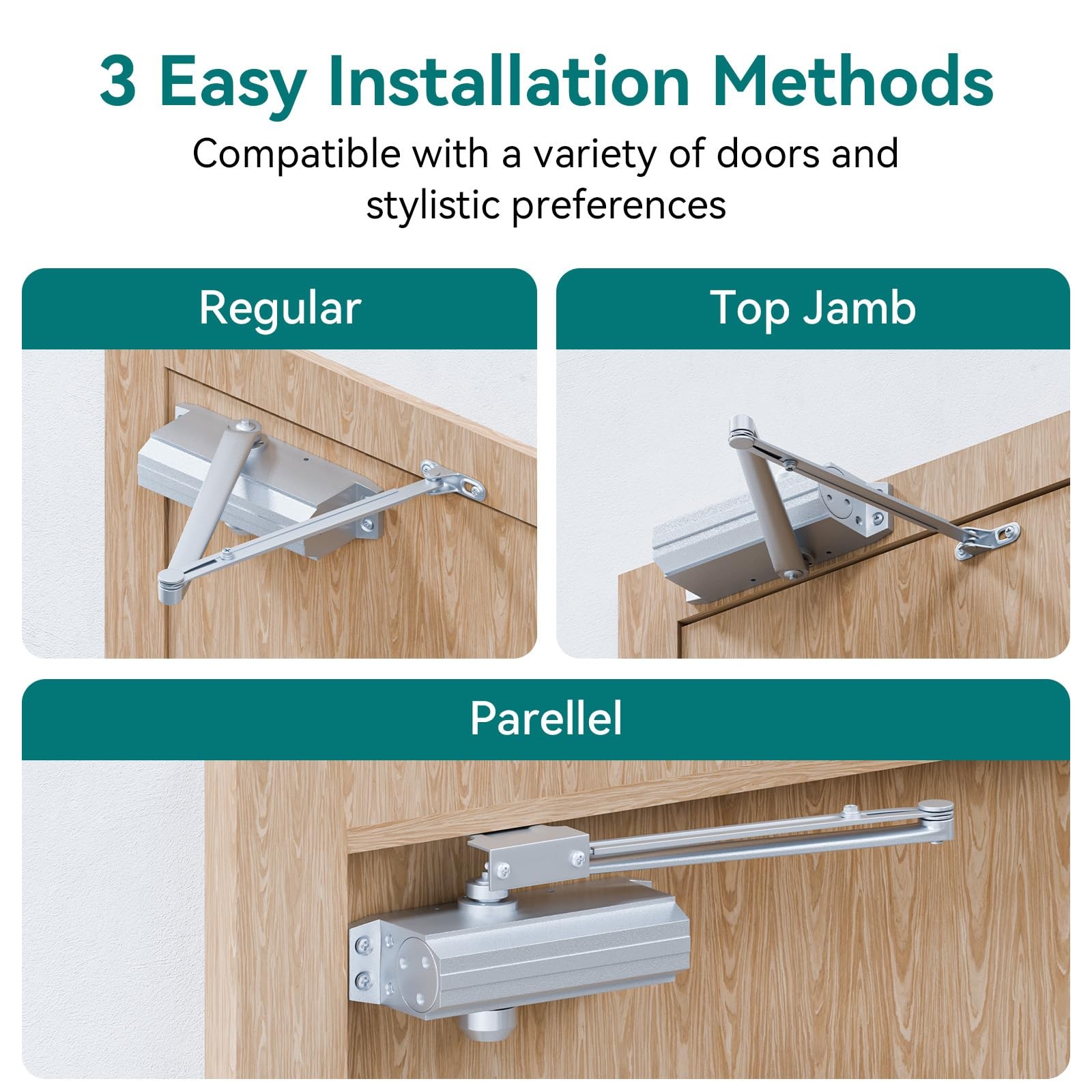 3 Easy Installation Methods

Compatible with a variety of doors and stylistic preferences

Regular

Top Jamb

Parellel