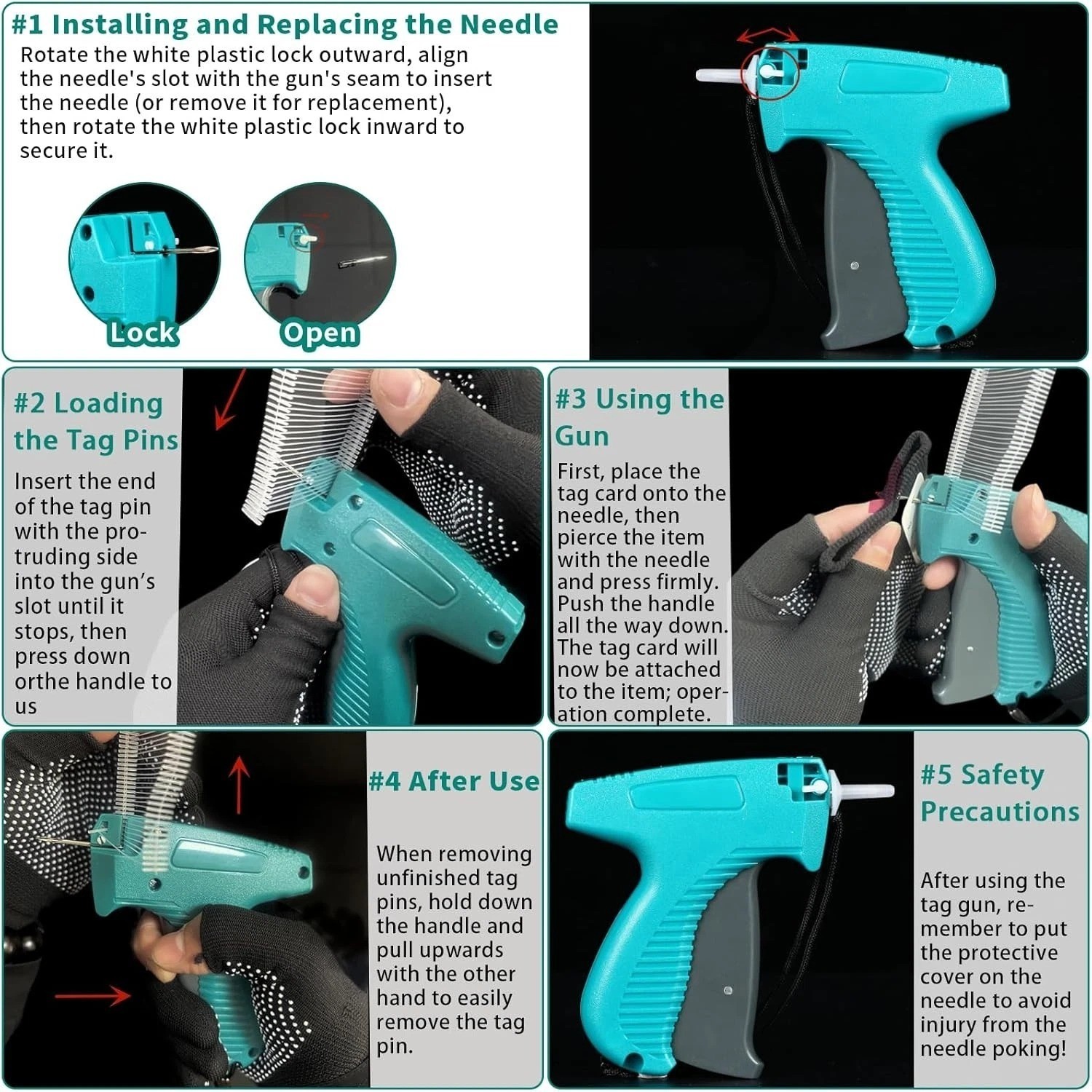 #1 Installing and Replacing the Needle

Rotate the white plastic lock outward, align the needle's slot with the gun's seam to insert the needle (or remove it for replacement), then rotate the white plastic lock inward to secure it.

Lock

Open

#2 Loading the Tag Pins

Insert the end of the tag pin with the protruding side into the gun's slot until it stops, then press down orthe handle to us

#3 Using the Gun

First, place the tag card onto the needle, then pierce the item with the needle and press firmly. Push the handle all the way down. The tag card will now be attached to the item; operation complete.

#4 After Use

When removing unfinished tag pins, hold down the handle and pull upwards with the other hand to easily remove the tag pin.

#5 Safety Precautions

After using the tag gun, remember to put the protective cover on the needle to avoid injury from the needle poking!