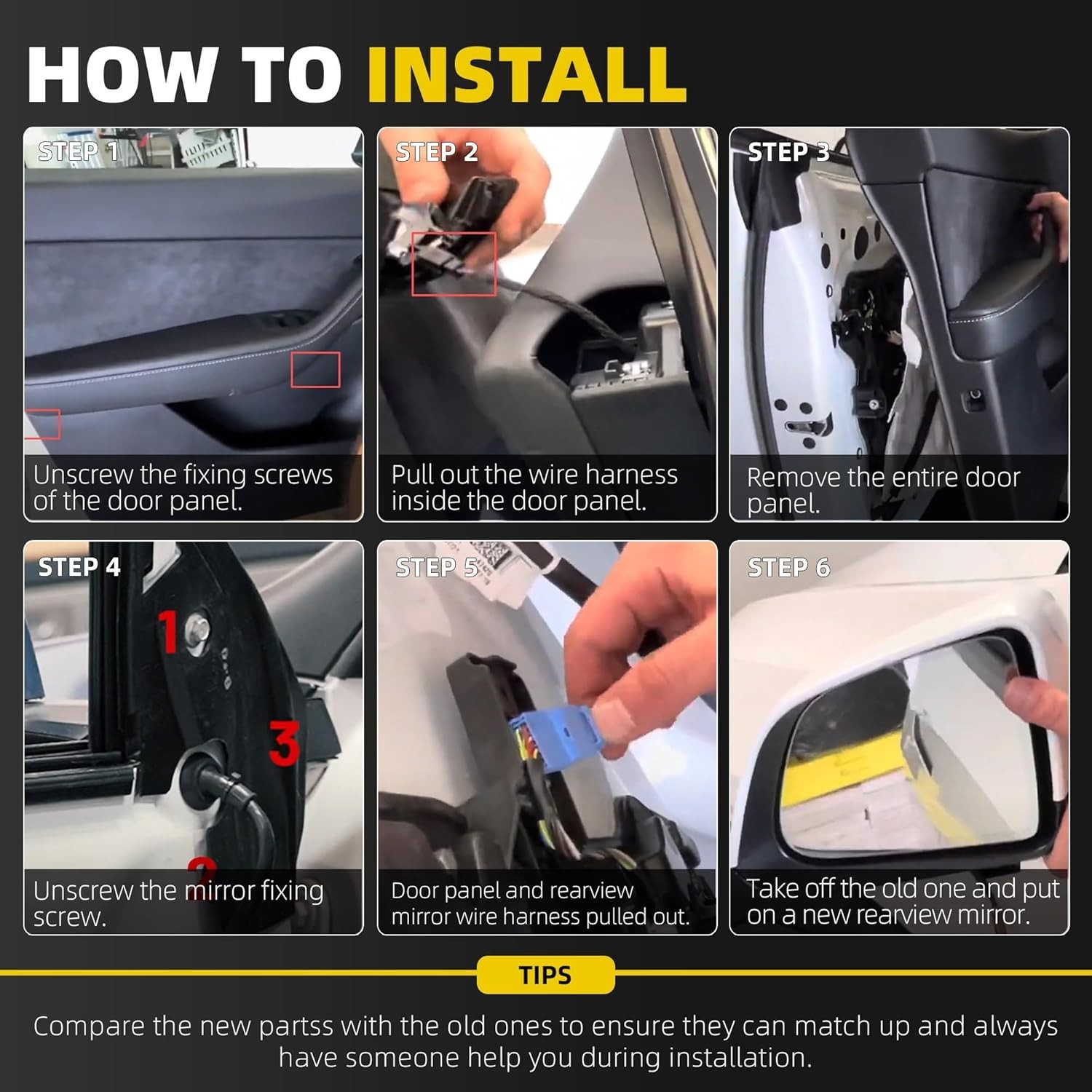 HOW TO INSTALL

STEP 1
Unscrew the fixing screws of the door panel.

STEP 2
Pull out the wire harness inside the door panel.

STEP 3
Remove the entire door panel.

STEP 4
1
3
2
Unscrew the mirror fixing screw.

STEP 5
Door panel and rearview mirror wire harness pulled out.

STEP 6
Take off the old one and put on a new rearview mirror.

TIPS

Compare the new partss with the old ones to ensure they can match up and always have someone help you during installation.