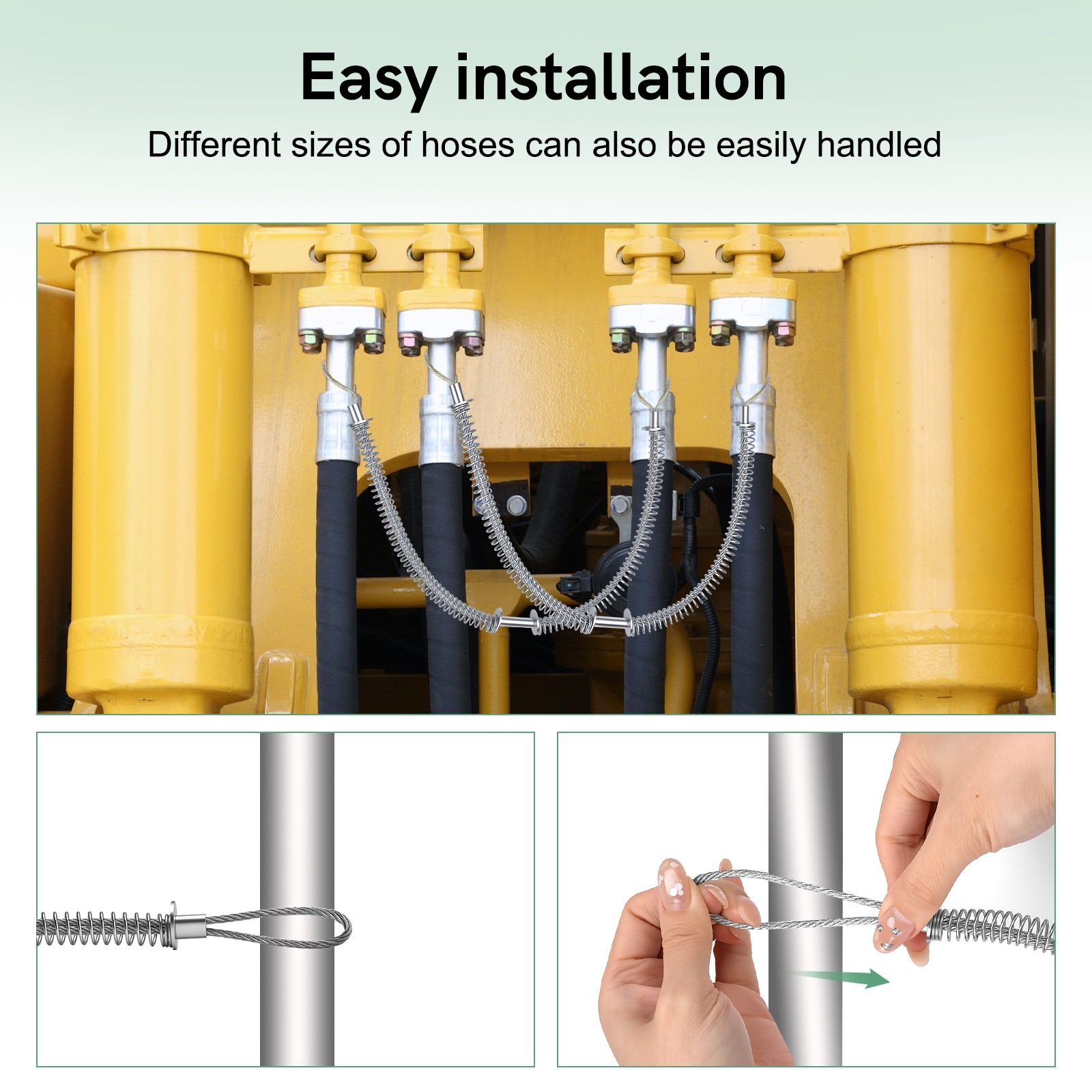 Easy installation

Different sizes of hoses can also be easily handled