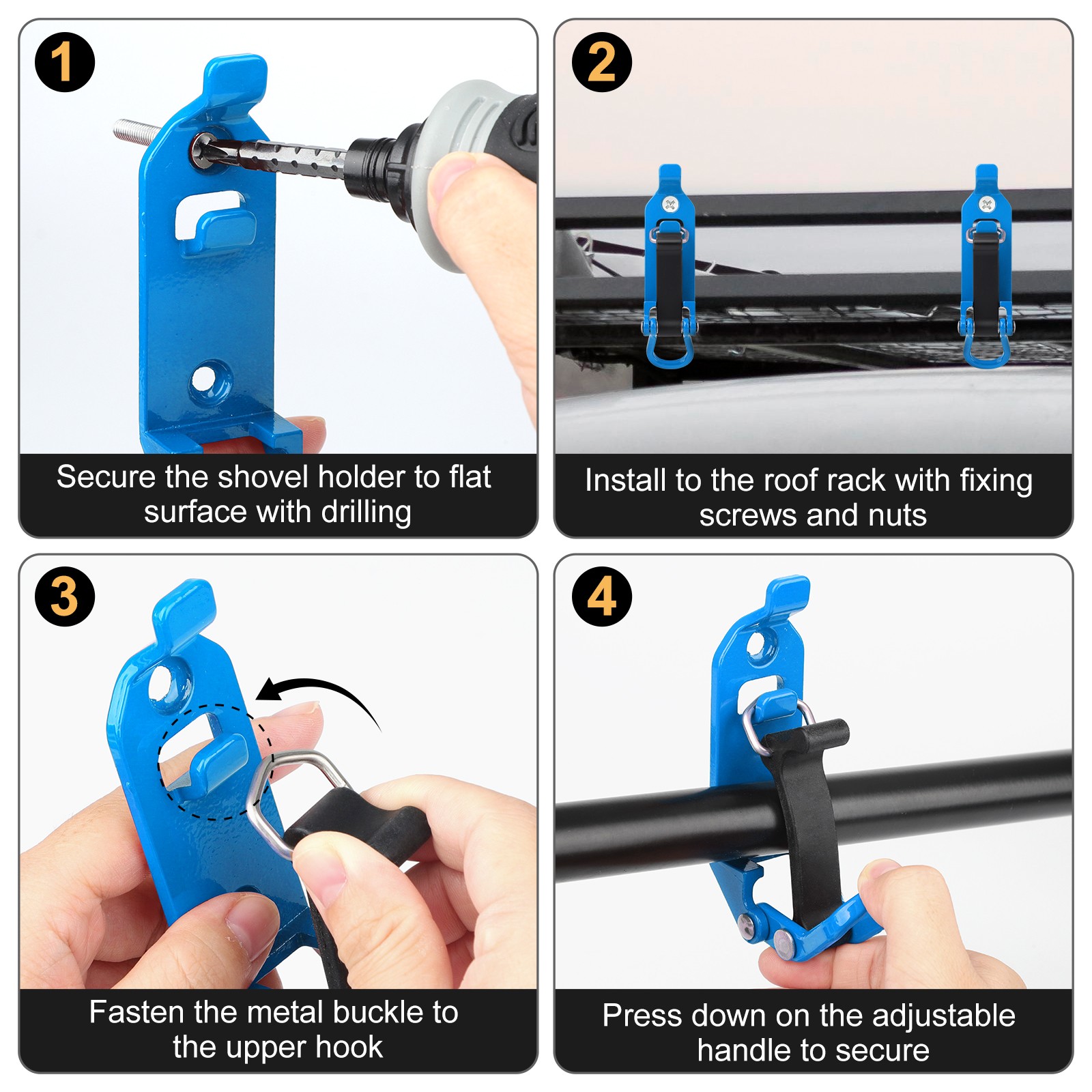 1

Secure the shovel holder to flat surface with drilling

2

Install to the roof rack with fixing screws and nuts

3

Fasten the metal buckle to the upper hook

4

Press down on the adjustable handle to secure